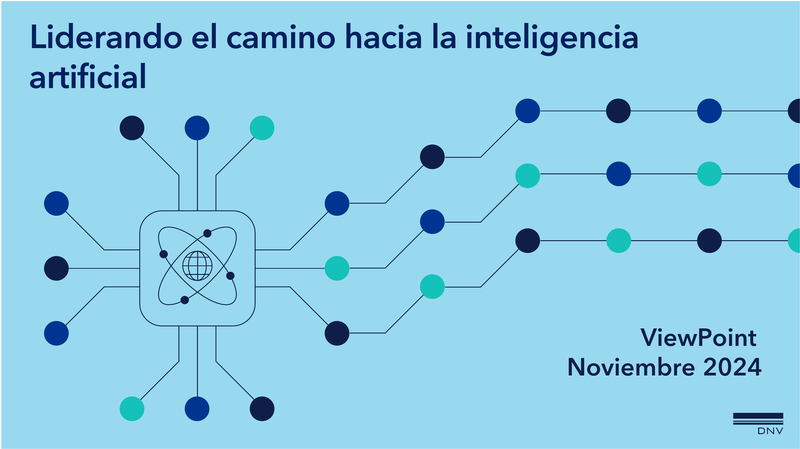 Liderando el camino hacia la inteligencia artificial

ViewPoint
Noviembre 2024

DNV